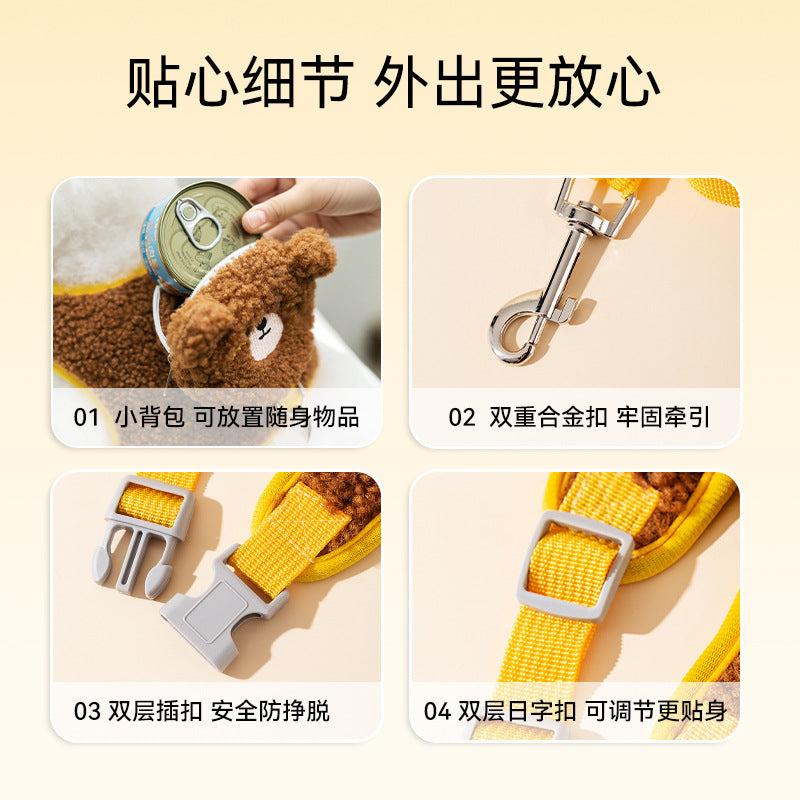 贴心细节 外出更放心

01 小背包 可放置随身物品

02 双重合金扣 牢固牵引

03 双层插扣 安全防挣脱

04 双层日字扣 可调节更贴身